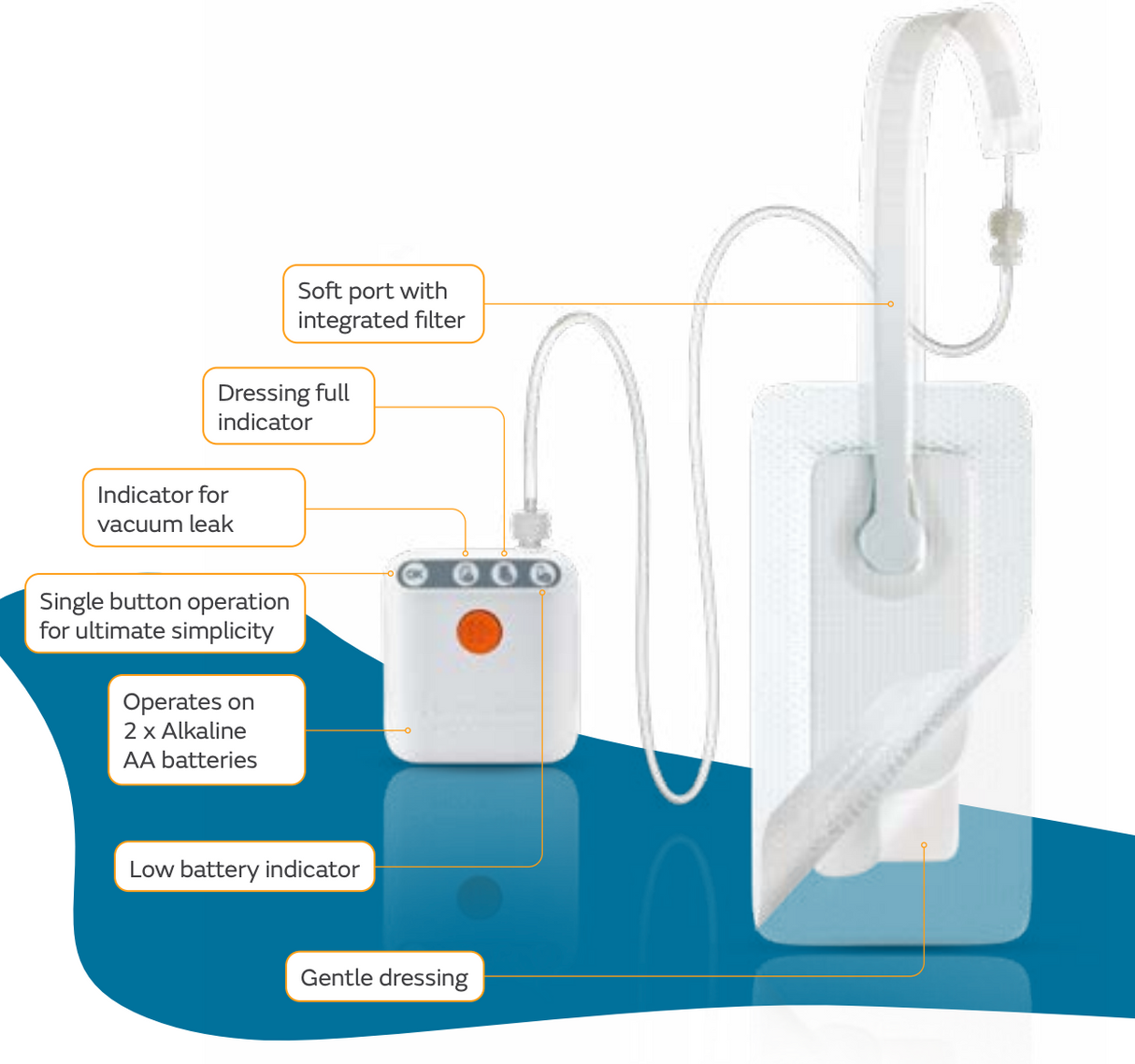 Soft port with integrated filter

Dressing full indicator

Indicator for vacuum leak

OK

Single button operation for ultimate simplicity

Operates on 2 x Alkaline AA batteries

Low battery indicator

Gentle dressing